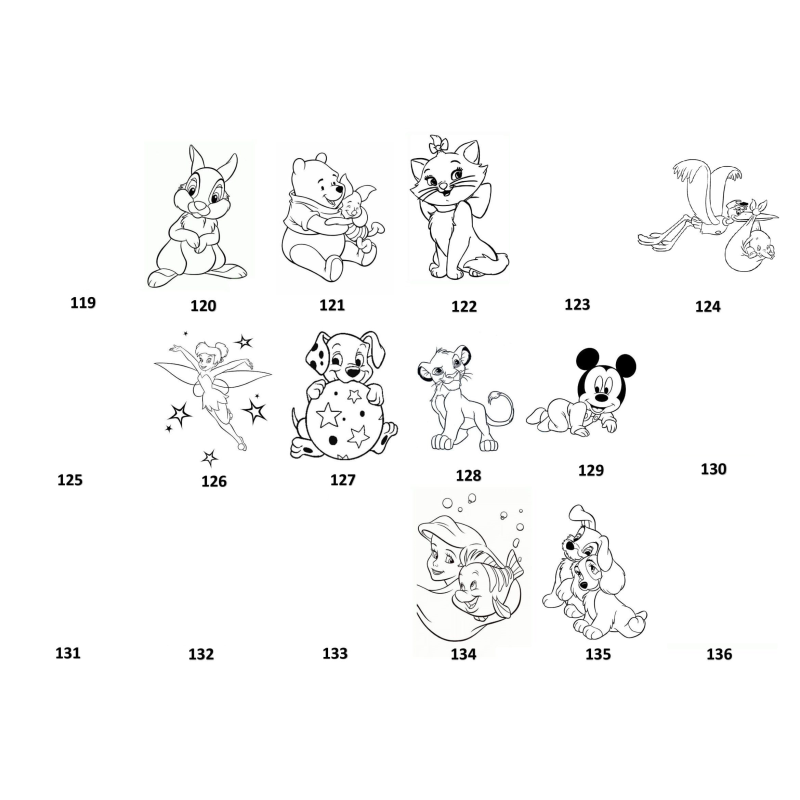 119 120 121 122 123 124

125 126 127 128 129 130

131 132 133 134 135 136