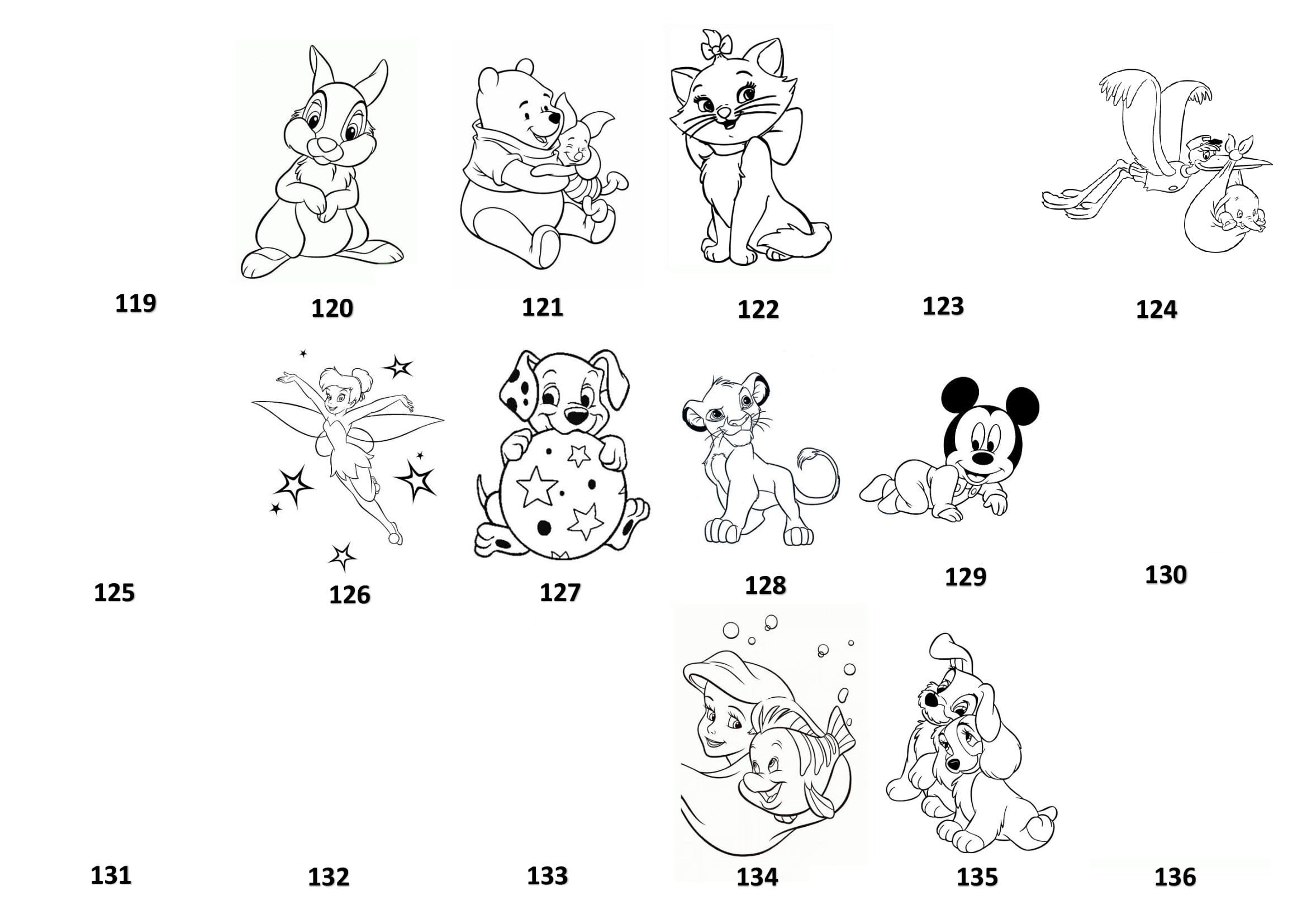 119 120 121 122 123 124

125 126 127 128 129 130

131 132 133 134 135 136